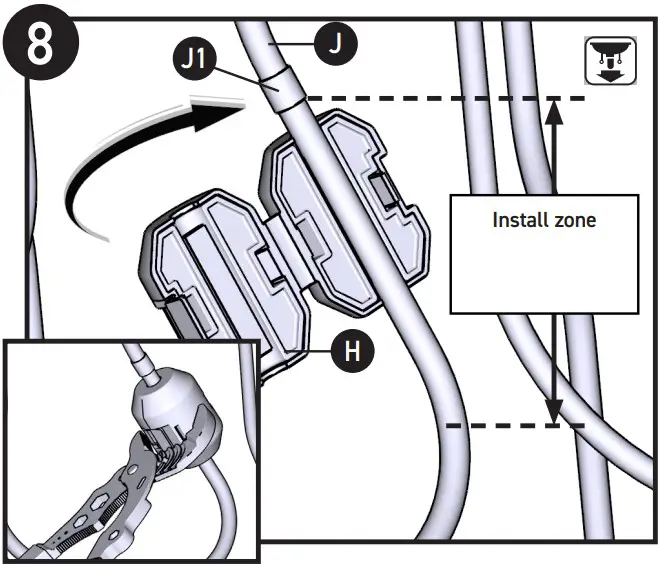 8

J1

J

Install zone

H