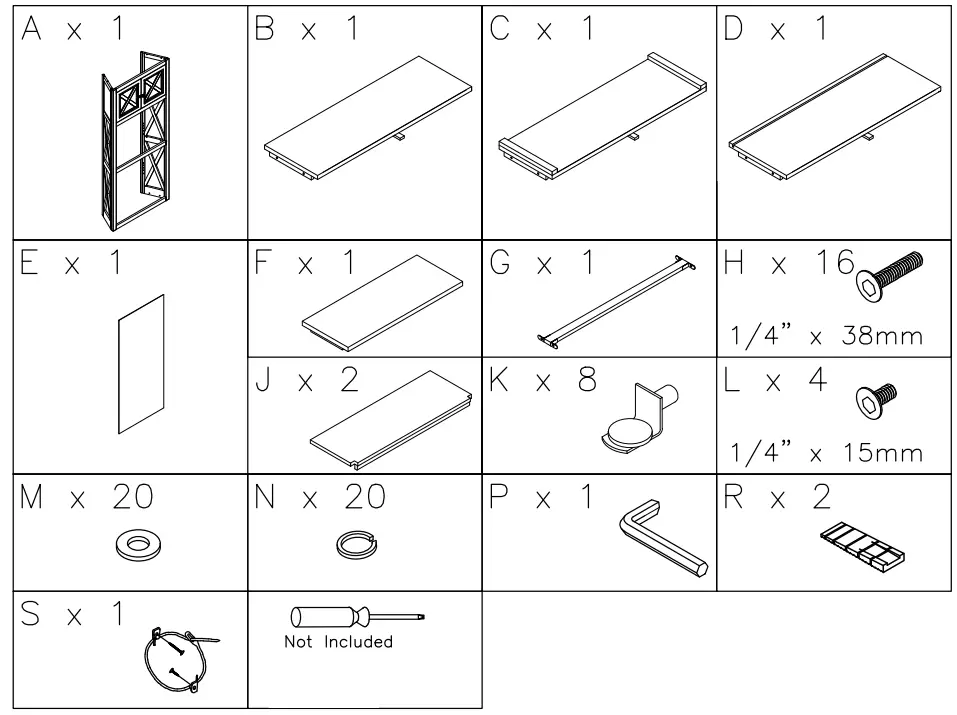 A x 1

B x 1

C x 1

D x 1

E x 1

F x 1

G x 1

H x 16
1/4" x 38mm

J x 2

K x 8

L x 4
1/4" x 15mm

M x 20

N x 20

P x 1

R x 2

S x 1

Not Included