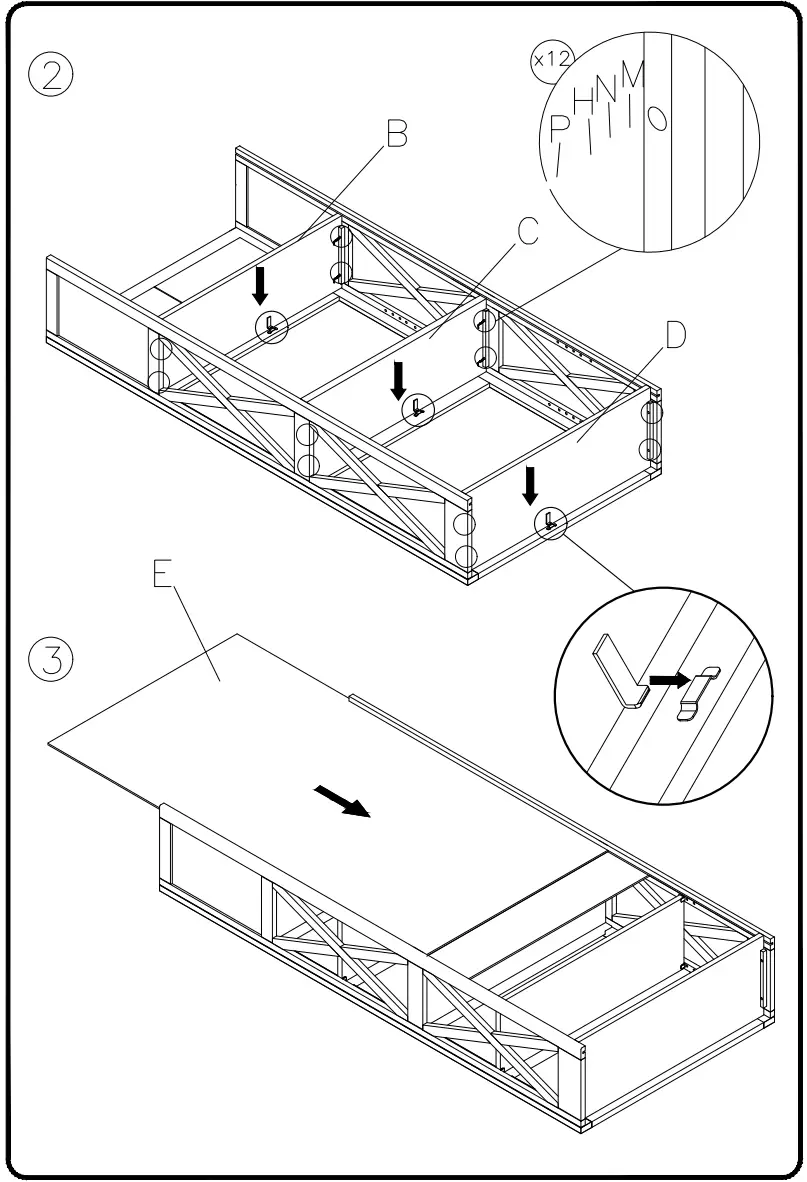 ②

x12

P H N M

B

C

D

E

③