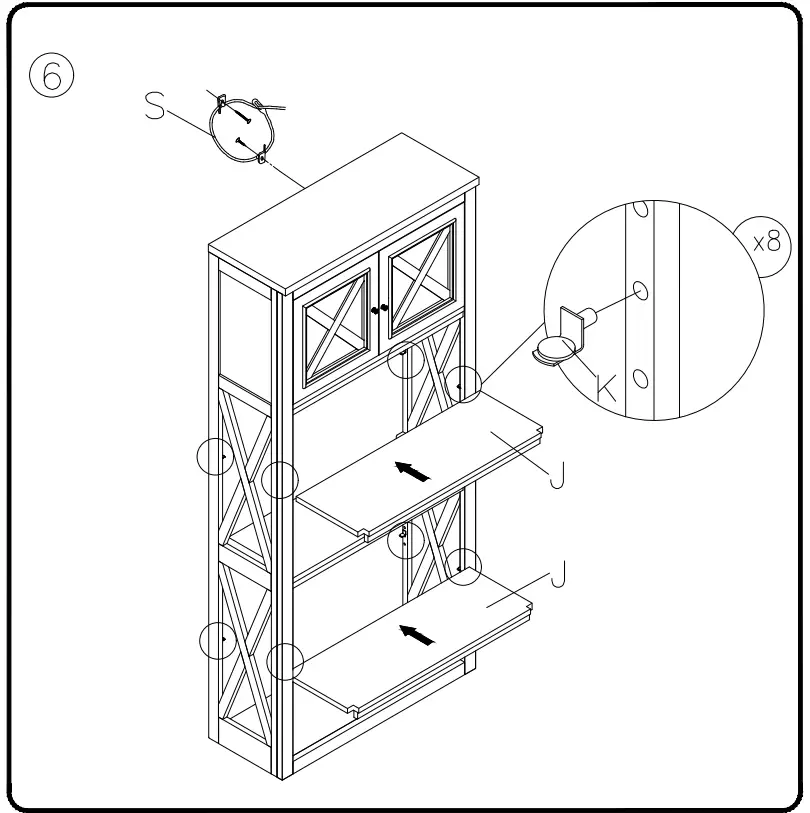 ⑥
S
x8
K
J
J