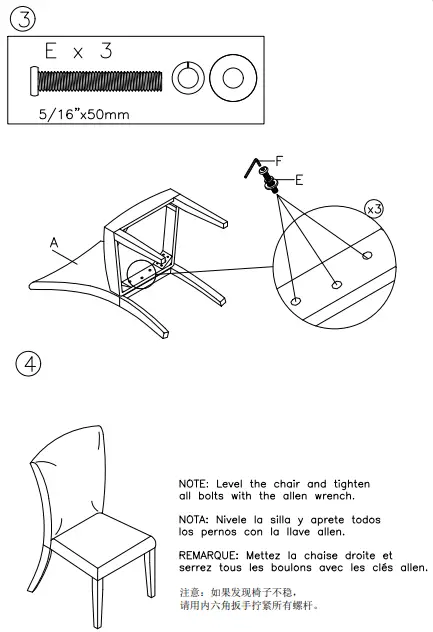 3

E x 3

5/16"x50mm

F

E

x3

A

4

NOTE: Level the chair and tighten all bolts with the allen wrench.

NOTA: Nivele la silla y aprete todos los pernos con la llave allen.

REMARQUE: Mettez la chaise droite et serrez tous les boulons avec les clés allen.

注意：如果发现椅子不稳，请用内六角扳手拧紧所有螺杆。