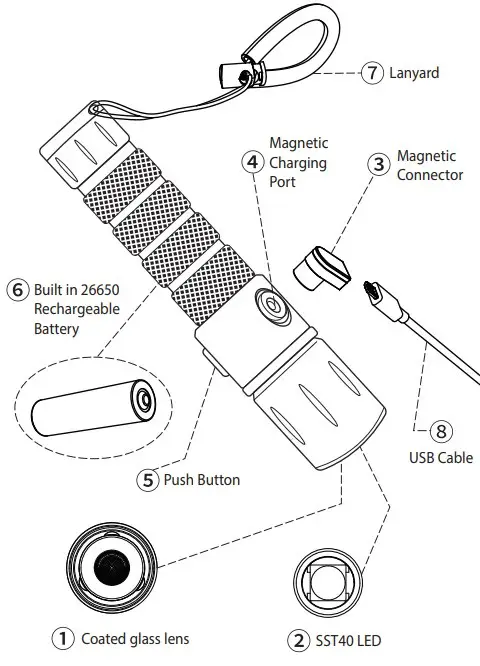 7 Lanyard

4 Magnetic Charging Port

3 Magnetic Connector

6 Built in 26650 Rechargeable Battery

8 USB Cable

5 Push Button

1 Coated glass lens

2 SST40 LED