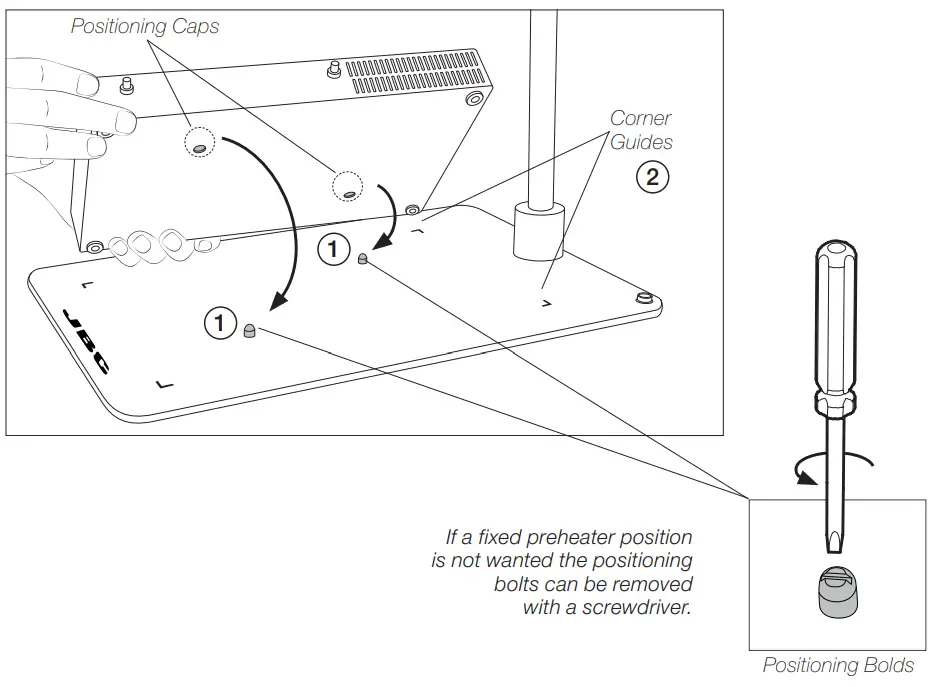 Positioning Caps

Corner Guides

2

1

1

JBC

If a fixed preheater position is not wanted the positioning bolts can be removed with a screwdriver.

Positioning Bolds