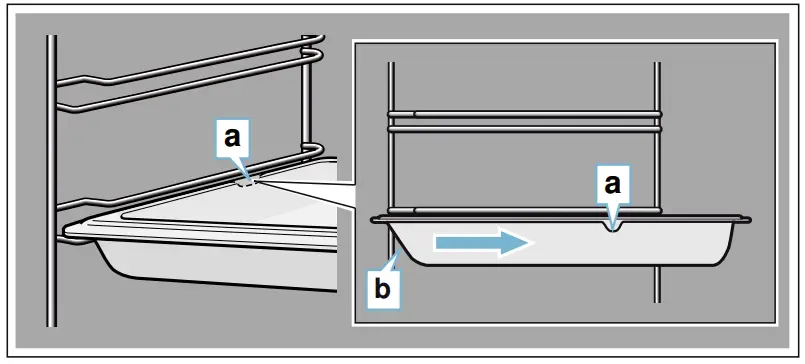 a

a

b