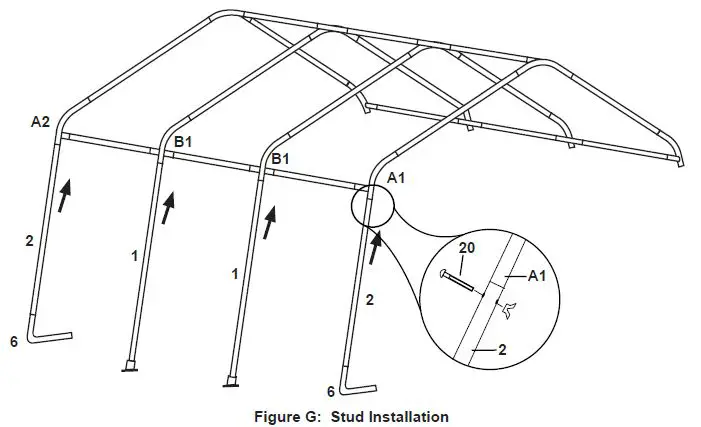 A2
B1
B1
A1
2
1
1
2
6
6
20
A1
2
Figure G: Stud Installation