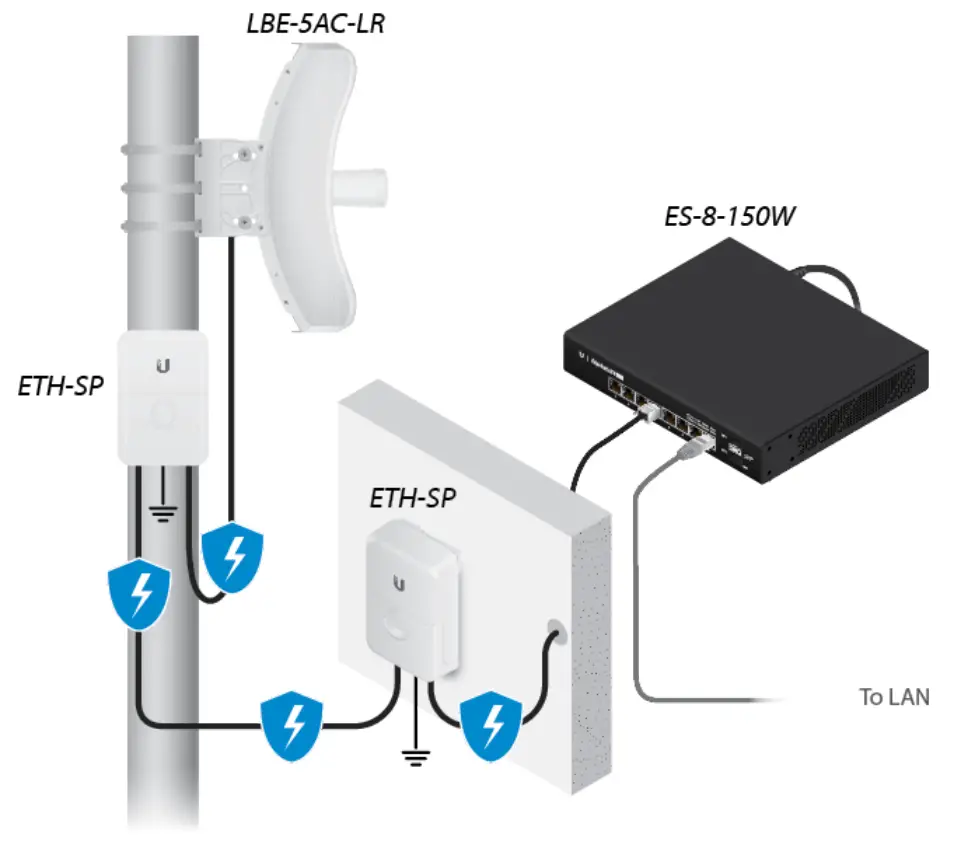 LBE-5AC-LR

ES-8-150W

ETH-SP

ETH-SP

To LAN