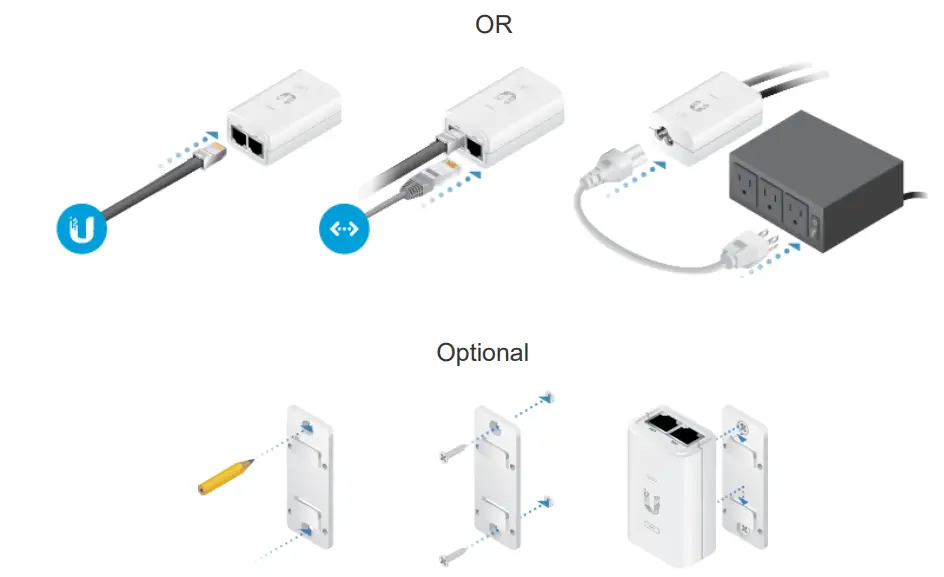 OR

Optional