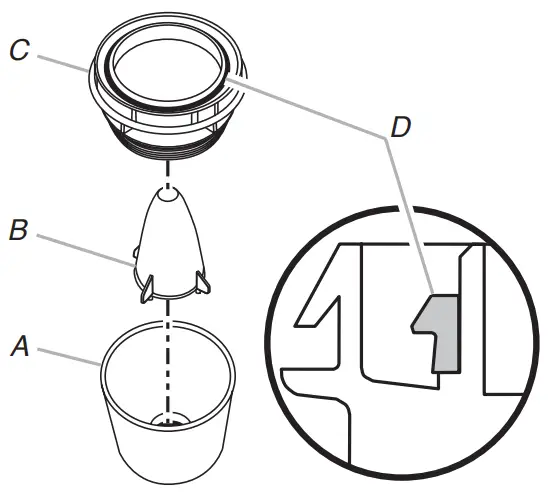 C
D
B
A