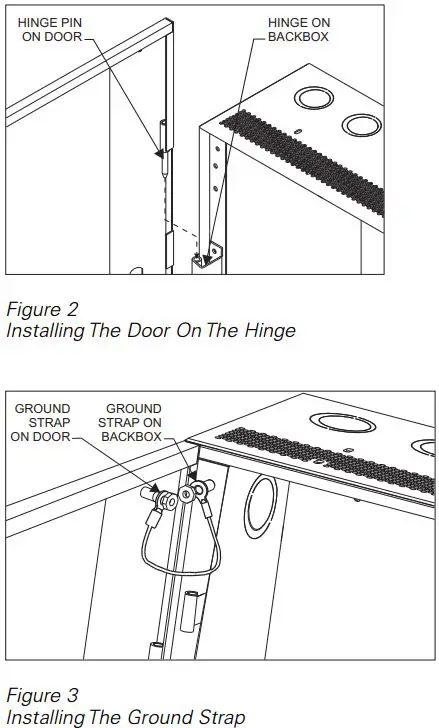 HINGE PIN ON DOOR

HINGE ON BACKBOX

Figure 2
Installing The Door On The Hinge

GROUND STRAP ON DOOR

GROUND STRAP ON BACKBOX

Figure 3
Installing The Ground Strap