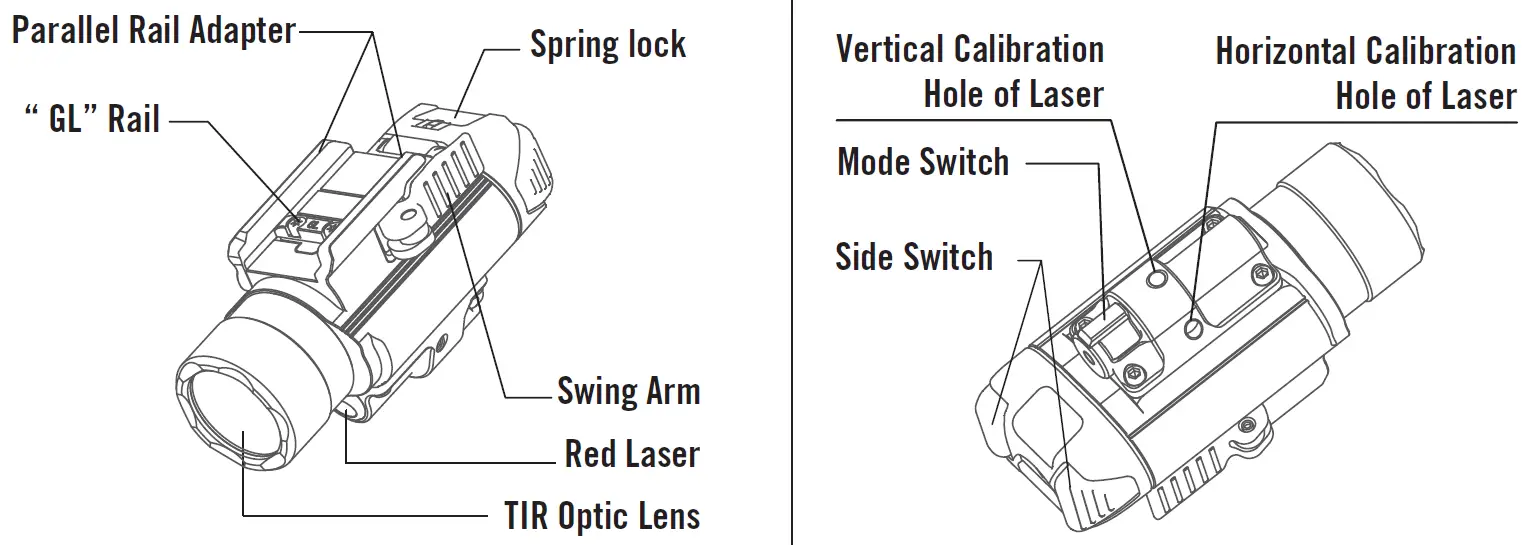 Parallel Rail Adapter
Spring lock
“ GL” Rail
Swing Arm
Red Laser
TIR Optic Lens

Vertical Calibration Hole of Laser
Horizontal Calibration Hole of Laser
Mode Switch
Side Switch