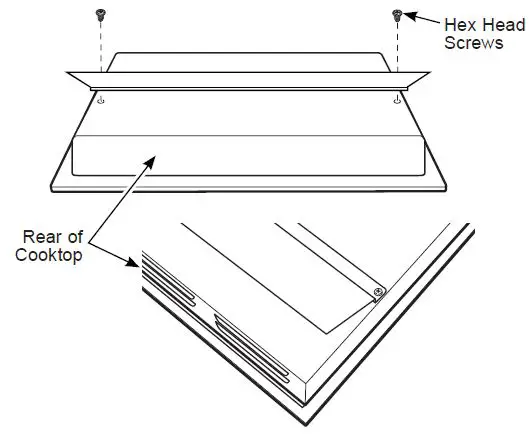 Hex Head Screws

Rear of Cooktop