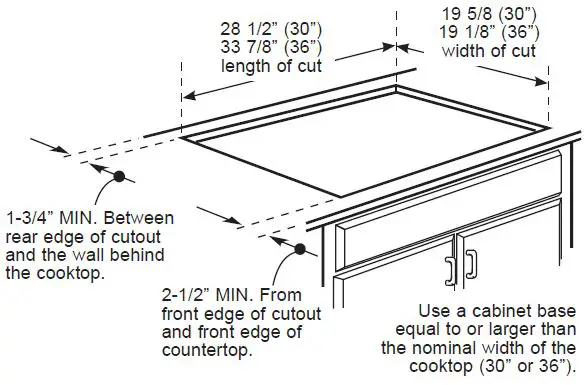 28 1/2” (30”)
33 7/8” (36”)
length of cut

19 5/8 (30”)
19 1/8” (36”)
width of cut

1-3/4” MIN. Between rear edge of cutout and the wall behind the cooktop.

2-1/2” MIN. From front edge of cutout and front edge of countertop.

Use a cabinet base equal to or larger than the nominal width of the cooktop (30” or 36”).