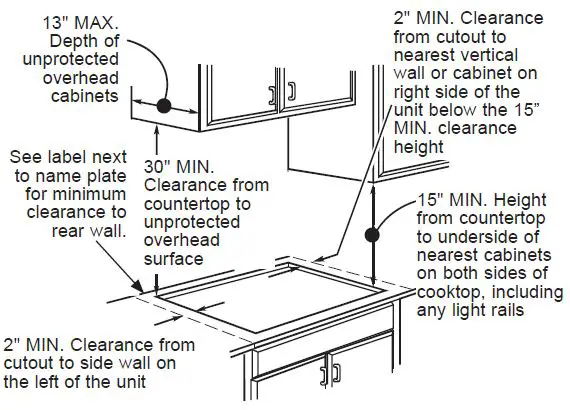 13" MAX. Depth of unprotected overhead cabinets

2" MIN. Clearance from cutout to nearest vertical wall or cabinet on right side of the unit below the 15" MIN. clearance height

See label next to name plate for minimum clearance to rear wall.

30" MIN. Clearance from countertop to unprotected overhead surface

15" MIN. Height from countertop to underside of nearest cabinets on both sides of cooktop, including any light rails

2" MIN. Clearance from cutout to side wall on the left of the unit