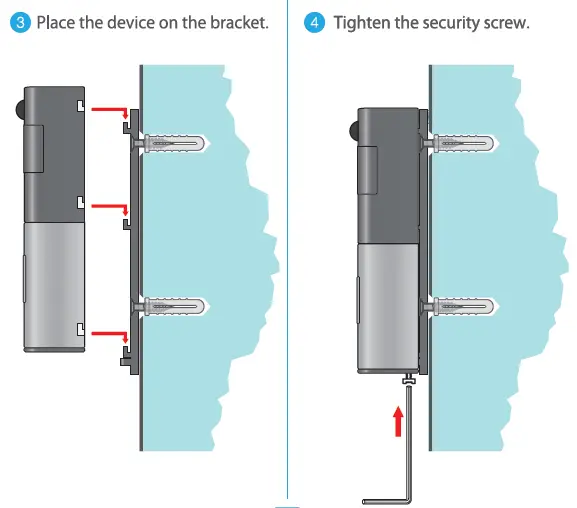 3 Place the device on the bracket.

4 Tighten the security screw.