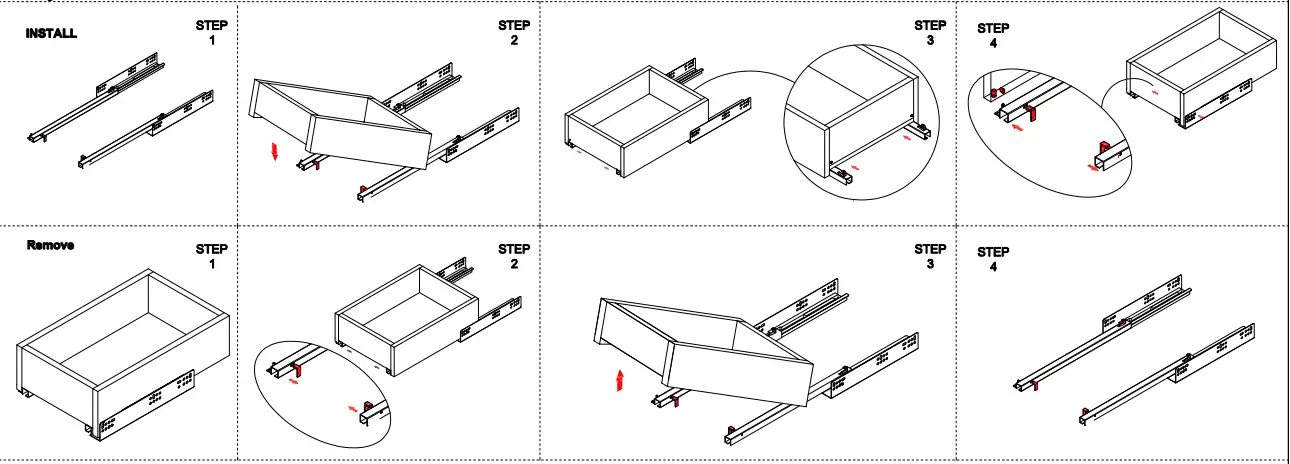 INSTALL

STEP 1

STEP 2

STEP 3

STEP 4

Remove

STEP 1

STEP 2

STEP 3

STEP 4