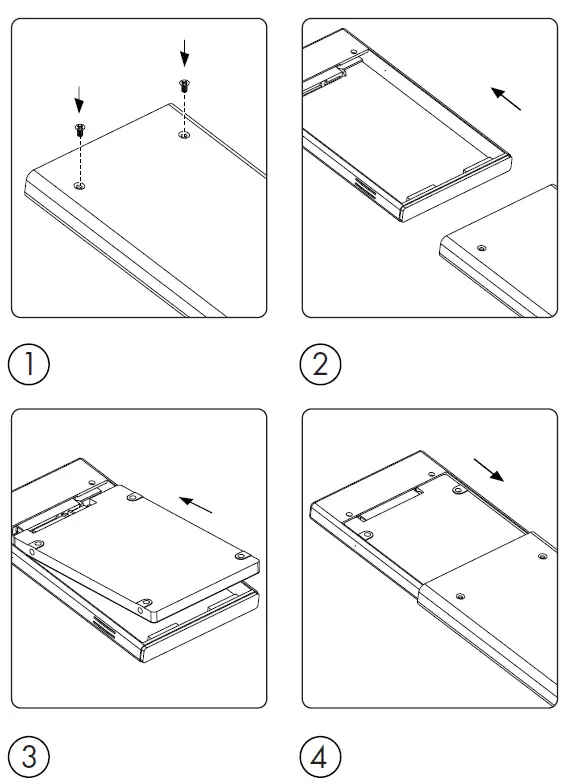 1

2

3

4