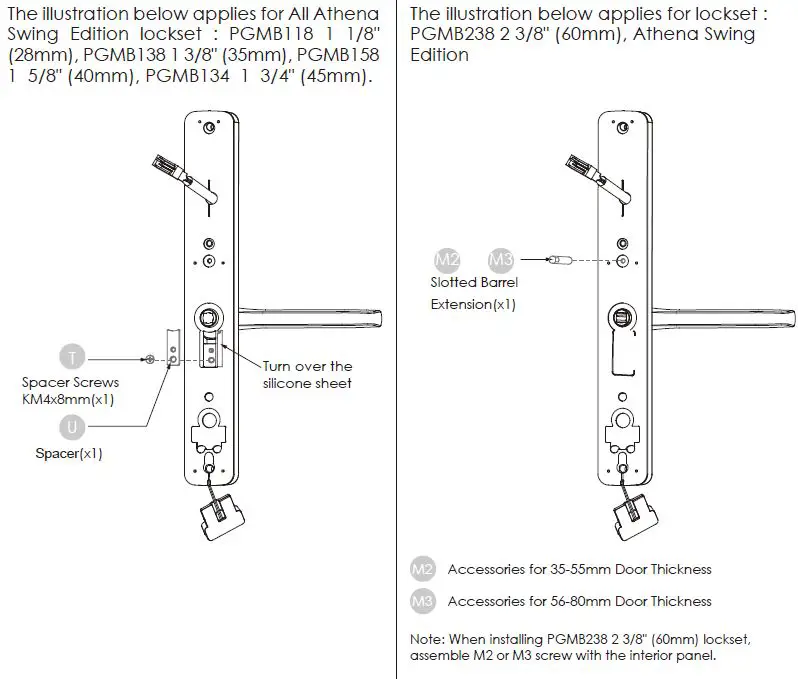 The illustration below applies for All Athena Swing Edition lockset : PGMB118 1 1/8" (28mm), PGMB138 1 3/8" (35mm), PGMB158 1 5/8" (40mm), PGMB134 1 3/4" (45mm).

T

Spacer Screws KM4x8mm(x1)

U

Spacer(x1)

Turn over the silicone sheet

The illustration below applies for lockset : PGMB238 2 3/8" (60mm), Athena Swing Edition

M2 M3

Slotted Barrel Extension(x1)

M2 Accessories for 35-55mm Door Thickness

M3 Accessories for 56-80mm Door Thickness

Note: When installing PGMB238 2 3/8" (60mm) lockset, assemble M2 or M3 screw with the interior panel.