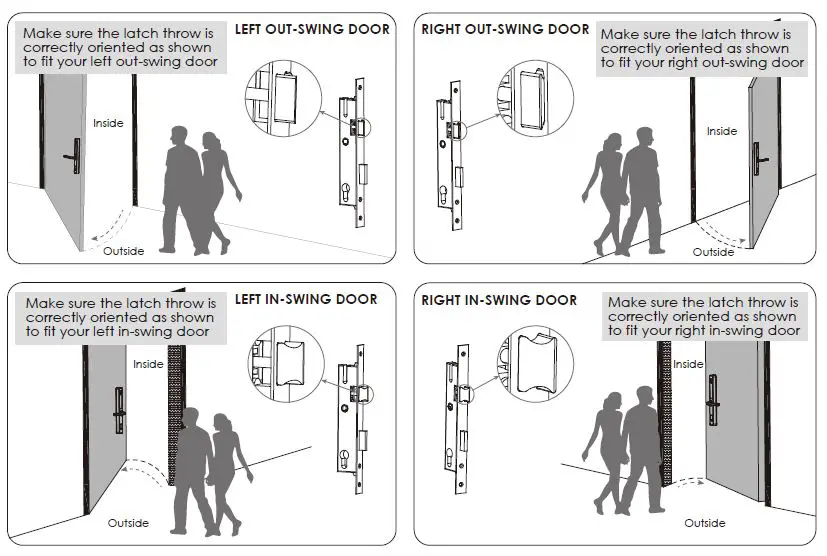 Make sure the latch throw is correctly oriented as shown to fit your left out-swing door

LEFT OUT-SWING DOOR

Inside

Outside

RIGHT OUT-SWING DOOR

Make sure the latch throw is correctly oriented as shown to fit your right out-swing door

Inside

Outside

Make sure the latch throw is correctly oriented as shown to fit your left in-swing door

LEFT IN-SWING DOOR

Inside

Outside

RIGHT IN-SWING DOOR

Make sure the latch throw is correctly oriented as shown to fit your right in-swing door

Inside

Outside