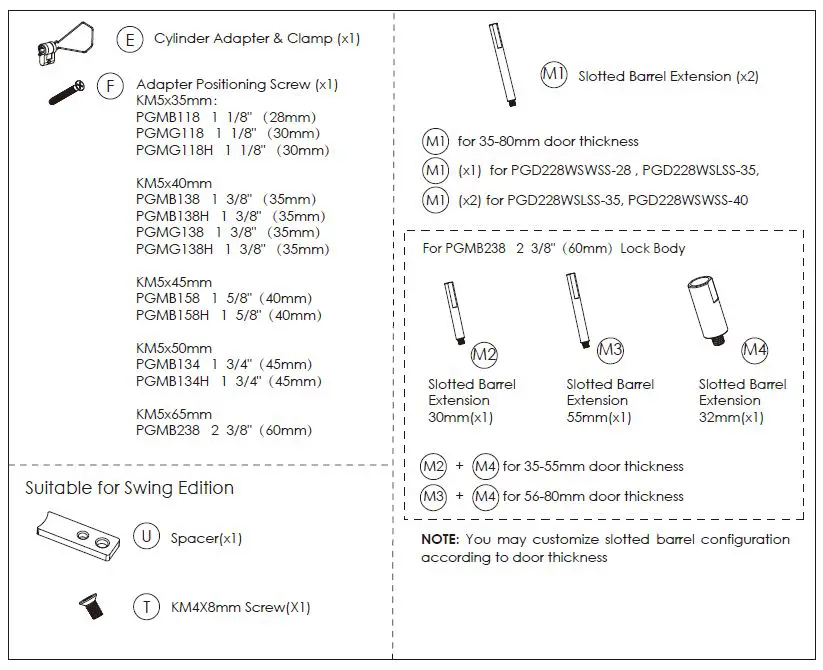 E Cylinder Adapter & Clamp (x1)

F Adapter Positioning Screw (x1)
KM5x35mm:
PGMB118 1 1/8" (28mm)
PGMG118 1 1/8" (30mm)
PGMG118H 1 1/8" (30mm)

KM5x40mm
PGMB138 1 3/8" (35mm)
PGMB138H 1 3/8" (35mm)
PGMG138 1 3/8" (35mm)
PGMG138H 1 3/8" (35mm)

KM5x45mm
PGMB158 1 5/8" (40mm)
PGMB158H 1 5/8" (40mm)

KM5x50mm
PGMB134 1 3/4" (45mm)
PGMB134H 1 3/4" (45mm)

KM5x65mm
PGMB238 2 3/8" (60mm)

Suitable for Swing Edition

U Spacer(x1)

T KM4X8mm Screw(X1)

M1 Slotted Barrel Extension (x2)

M1 for 35-80mm door thickness
M1 (x1) for PGD228WSWSS-28 , PGD228WSLSS-35,
M1 (x2) for PGD228WSLSS-35, PGD228WSWSS-40

For PGMB238 2 3/8" (60mm) Lock Body

M2 Slotted Barrel Extension 30mm(x1)

M3 Slotted Barrel Extension 55mm(x1)

M4 Slotted Barrel Extension 32mm(x1)

M2 + M4 for 35-55mm door thickness
M3 + M4 for 56-80mm door thickness

NOTE: You may customize slotted barrel configuration according to door thickness