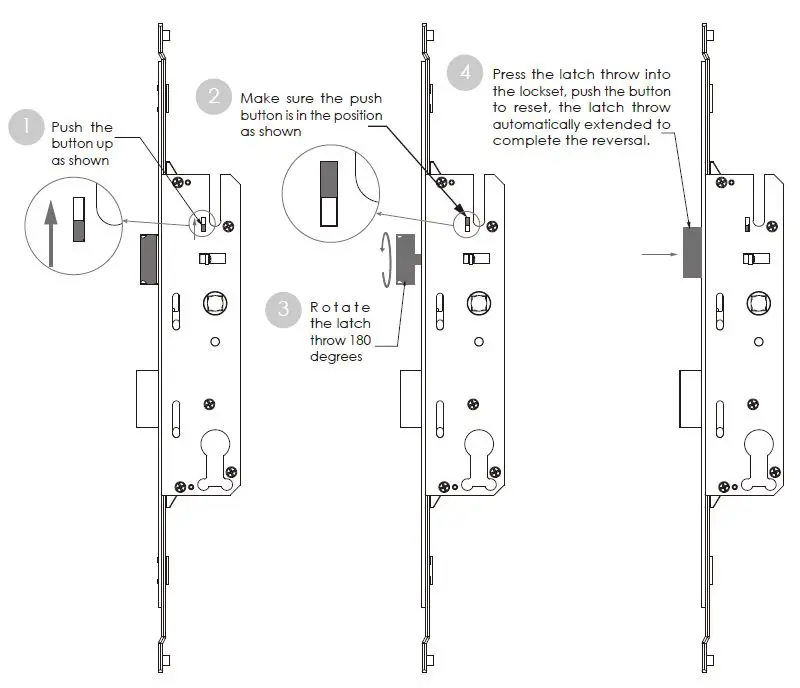 1 Push the button up as shown

2 Make sure the push button is in the position as shown

3 Rotate the latch throw 180 degrees

4 Press the latch throw into the lockset, push the button to reset, the latch throw automatically extended to complete the reversal.