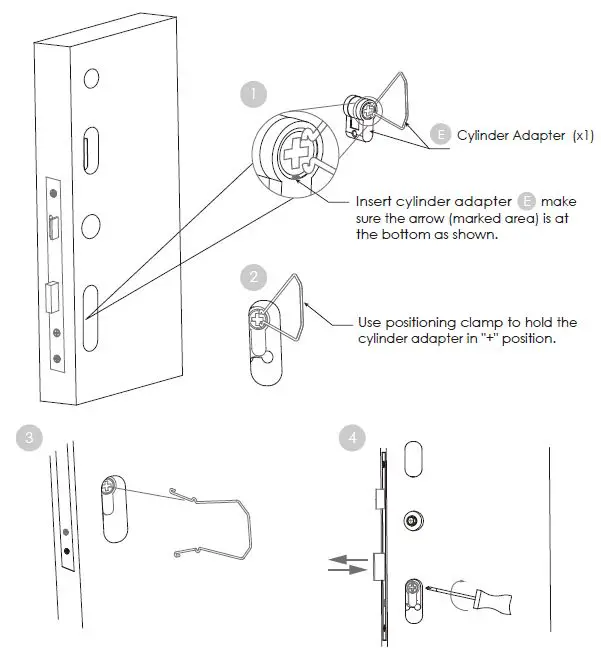 1

E Cylinder Adapter (x1)

Insert cylinder adapter E make sure the arrow (marked area) is at the bottom as shown.

2

Use positioning clamp to hold the cylinder adapter in "+" position.

3

4