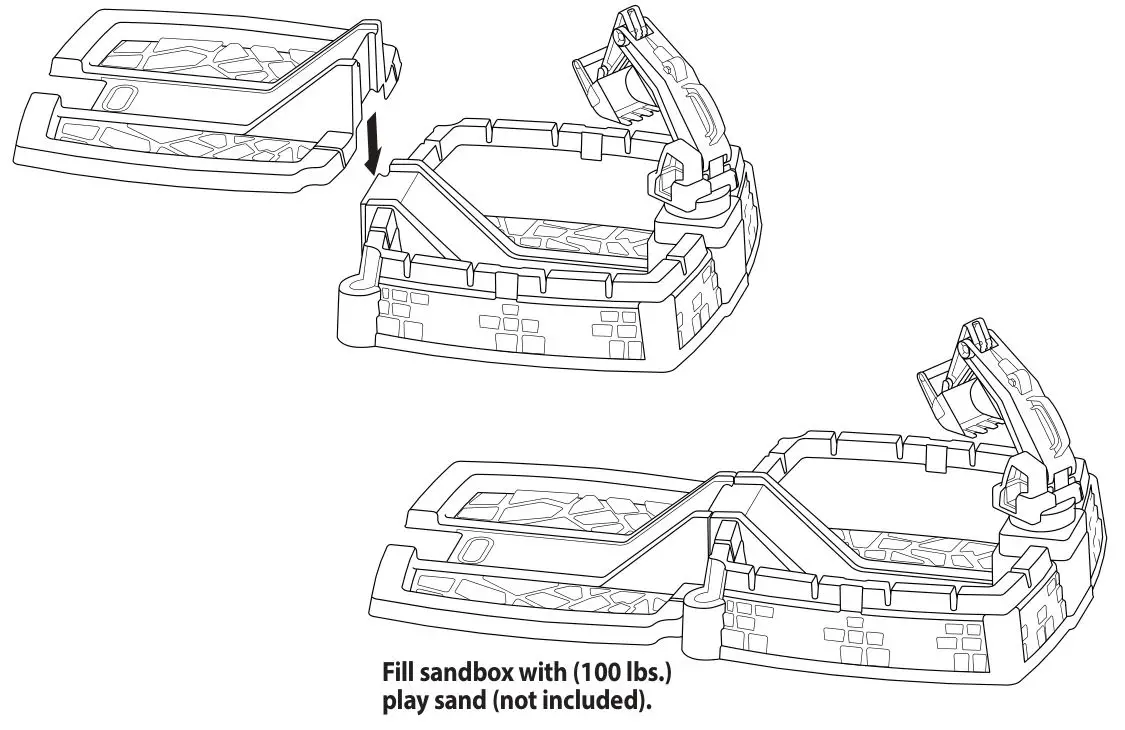 Fill sandbox with (100 lbs.) play sand (not included).