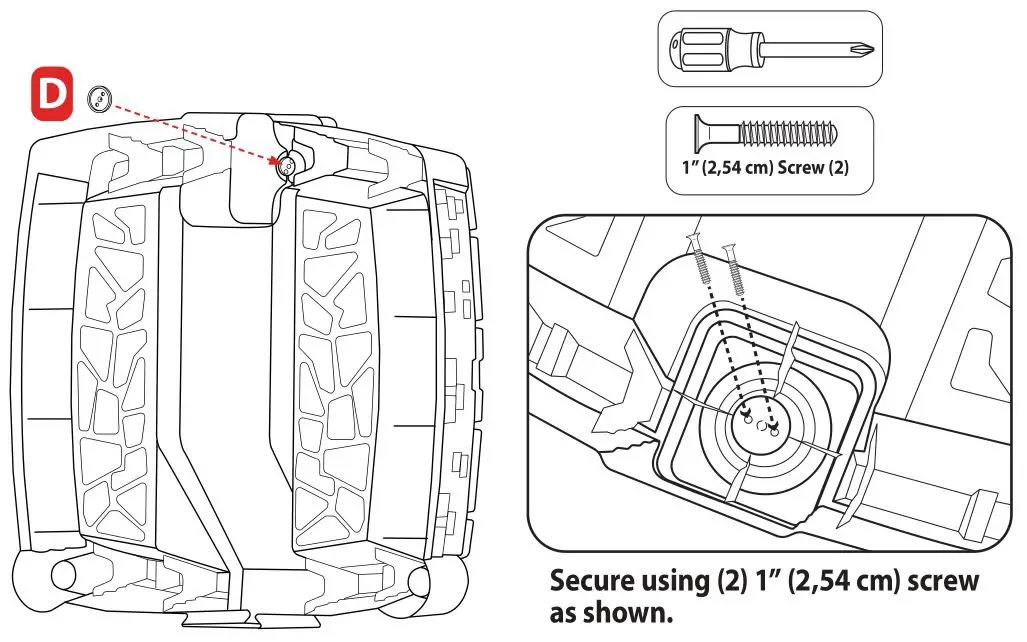 D

1" (2,54 cm) Screw (2)

Secure using (2) 1" (2,54 cm) screw as shown.