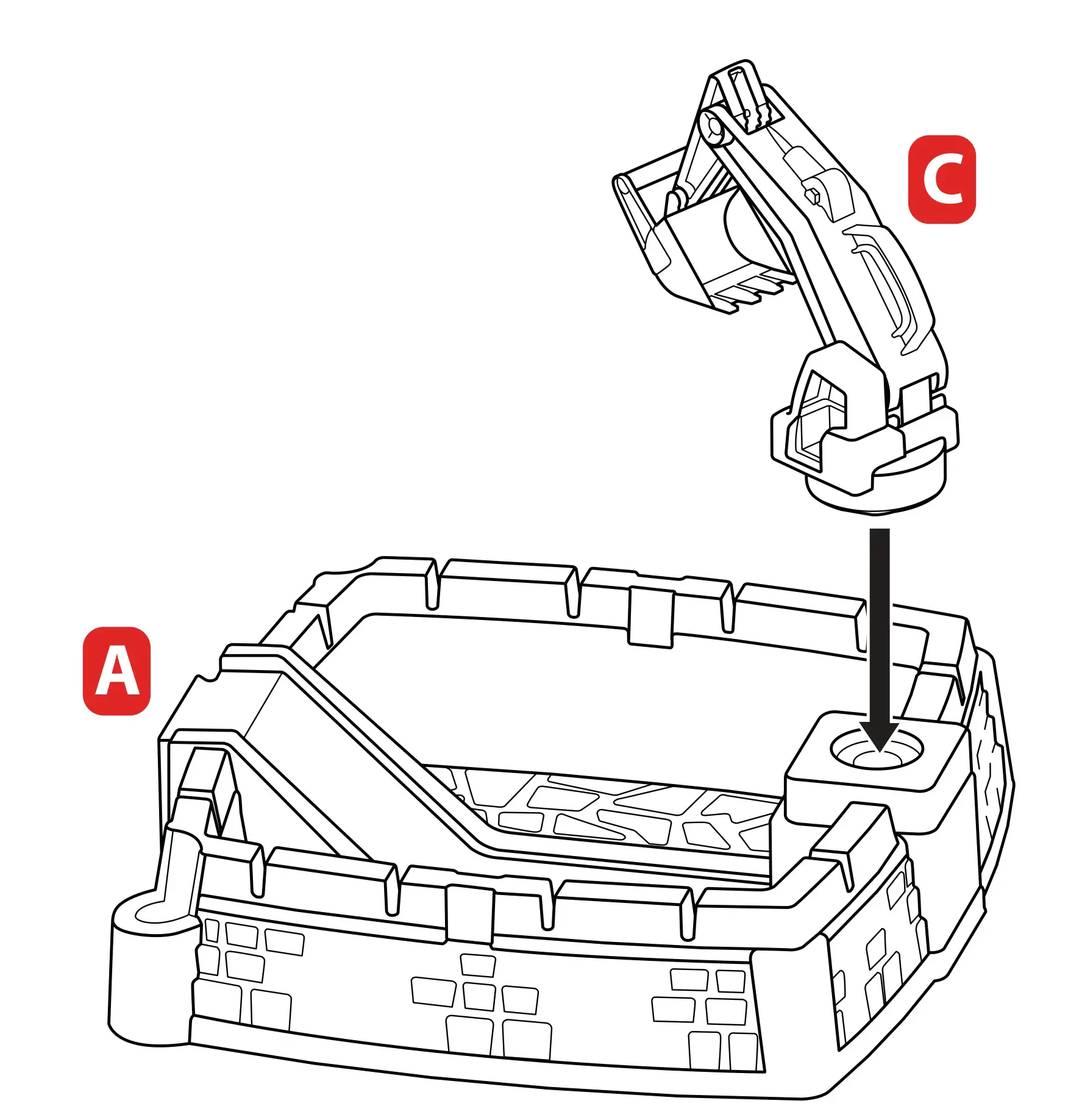 C

A