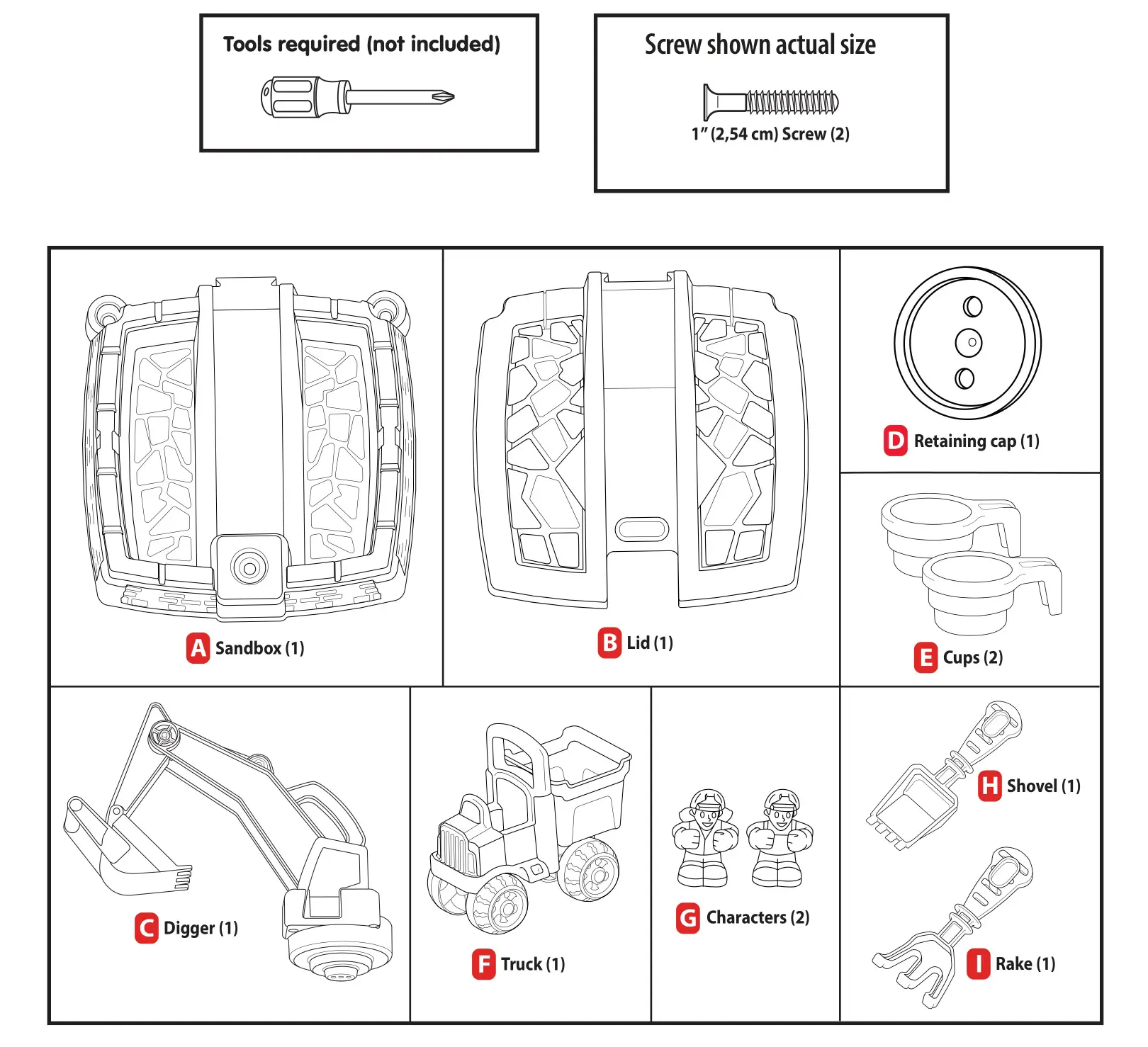 Tools required (not included)

Screw shown actual size

1" (2,54 cm) Screw (2)

A Sandbox (1)

B Lid (1)

D Retaining cap (1)

E Cups (2)

C Digger (1)

F Truck (1)

G Characters (2)

H Shovel (1)

I Rake (1)