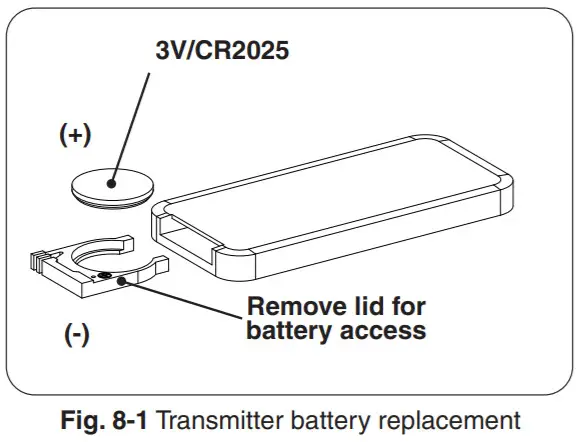 3V/CR2025

(+)

Remove lid for battery access

(-)

Fig. 8-1 Transmitter battery replacement