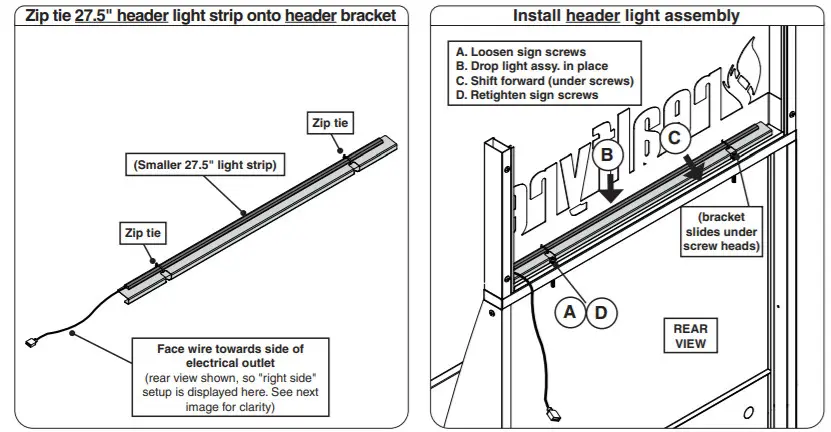 Zip tie 27.5" header light strip onto header bracket

Zip tie

(Smaller 27.5" light strip)

Zip tie

Face wire towards side of electrical outlet
(rear view shown, so "right side" setup is displayed here. See next image for clarity)

Install header light assembly

A. Loosen sign screws
B. Drop light assy. in place
C. Shift forward (under screws)
D. Retighten sign screws

B

C

(bracket slides under screw heads)

A

D

REAR VIEW