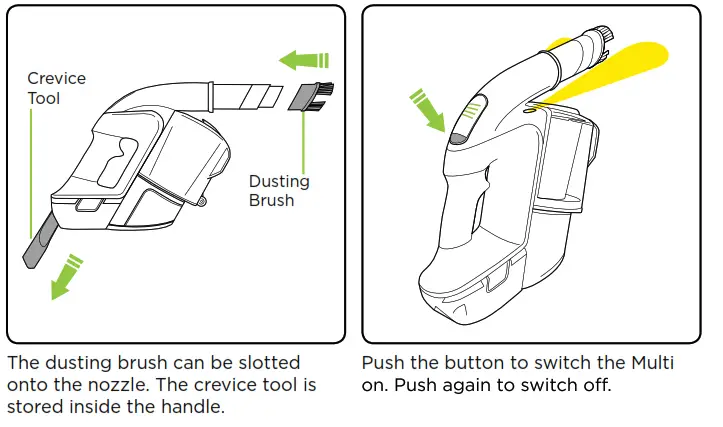 Crevice Tool

Dusting Brush

The dusting brush can be slotted onto the nozzle. The crevice tool is stored inside the handle.

Push the button to switch the Multi on. Push again to switch off.