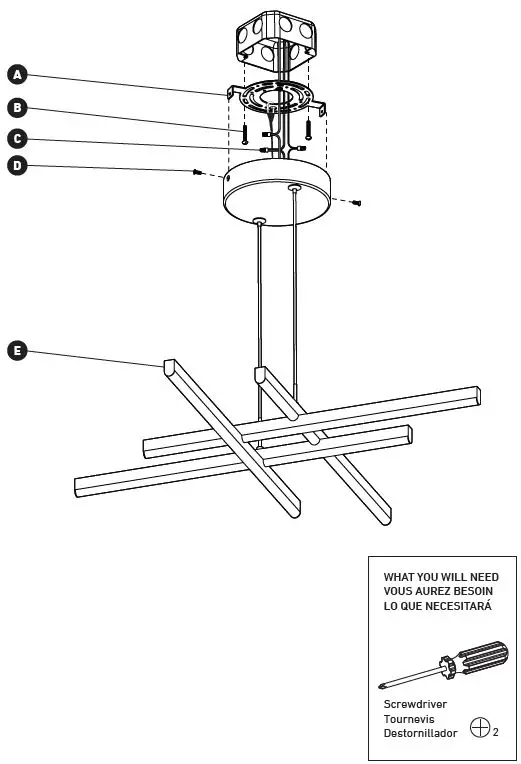 A
B
C
D
E

WHAT YOU WILL NEED
VOUS AUREZ BESOIN
LO QUE NECESITARÁ

Screwdriver
Tournevis
Destornillador

2