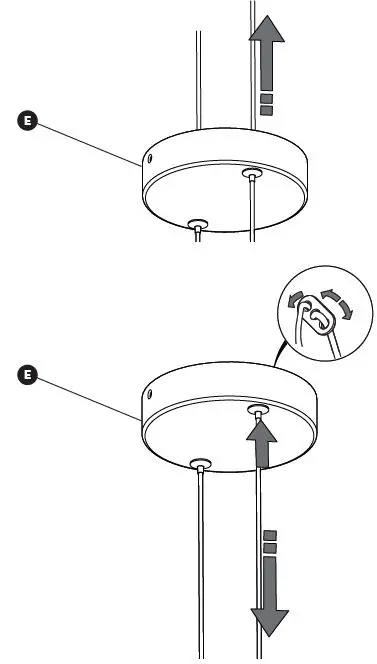 E

E