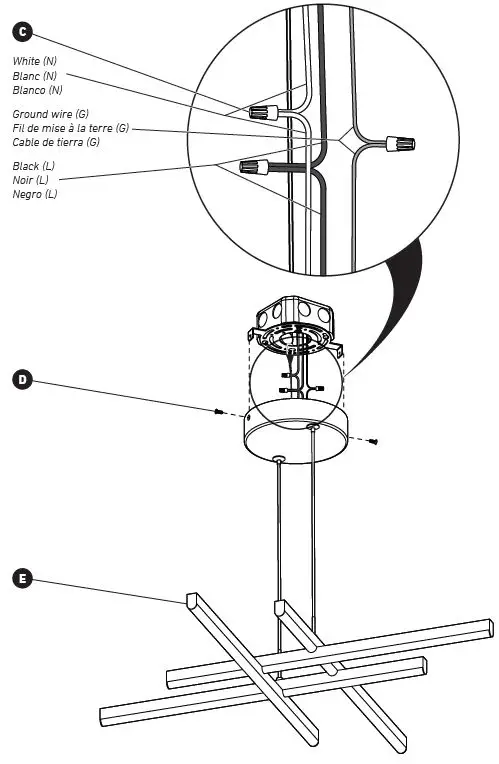 C

White (N)
Blanc (N)
Blanco (N)

Ground wire (G)
Fil de mise à la terre (G)
Cable de tierra (G)

Black (L)
Noir (L)
Negro (L)

D

E