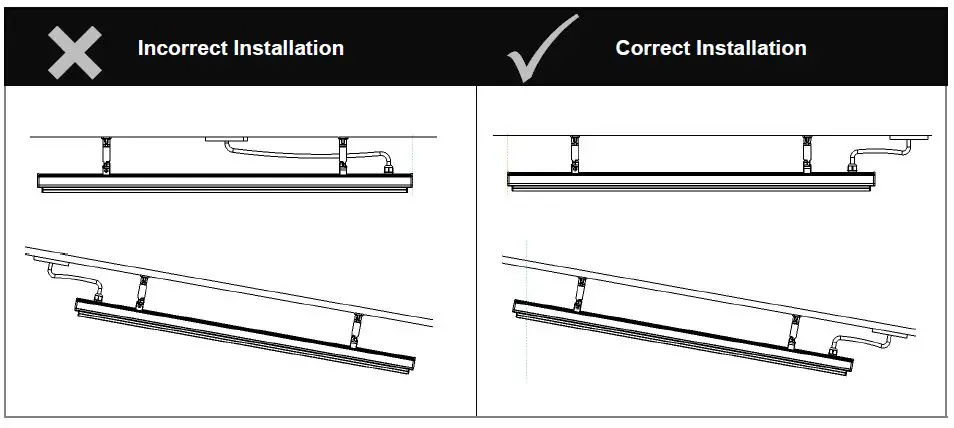 Incorrect Installation

Correct Installation