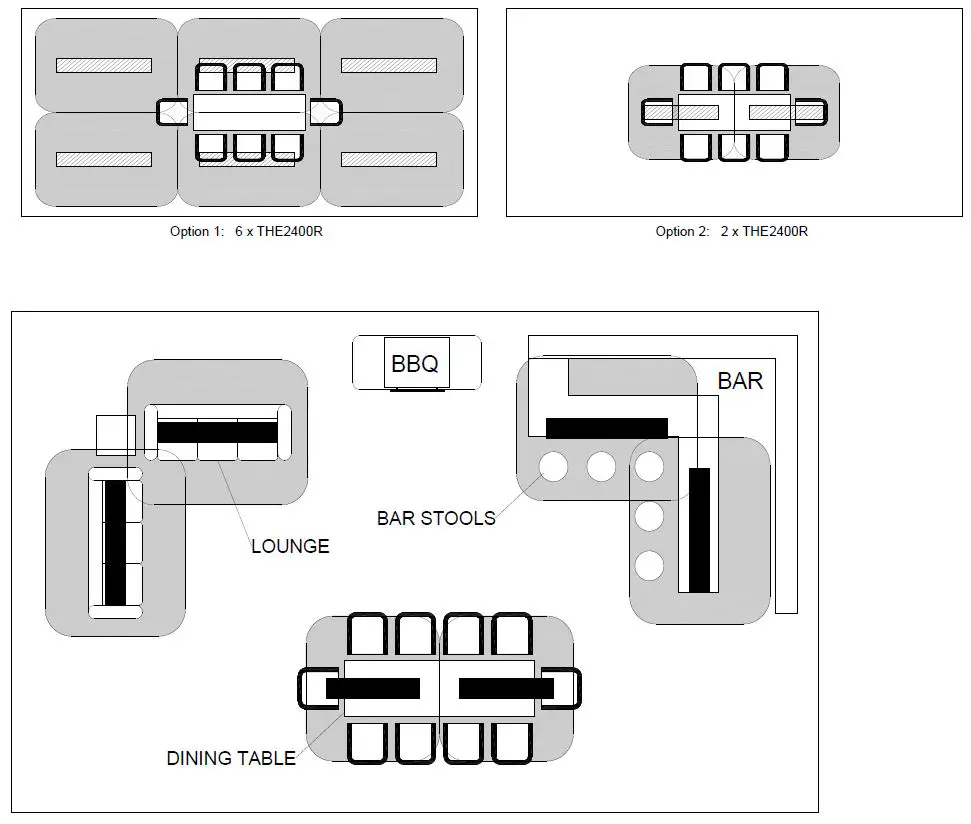 Option 1: 6 x THE2400R

Option 2: 2 x THE2400R

BBQ

BAR

BAR STOOLS

LOUNGE

DINING TABLE