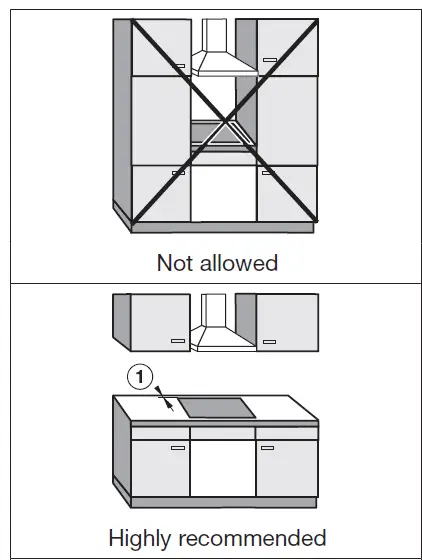 Not allowed

1

Highly recommended