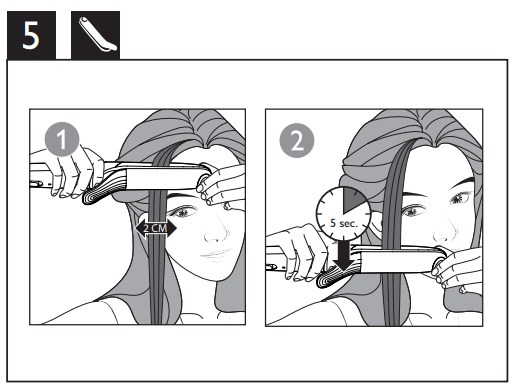 5

1

2 CM

2

5 sec.