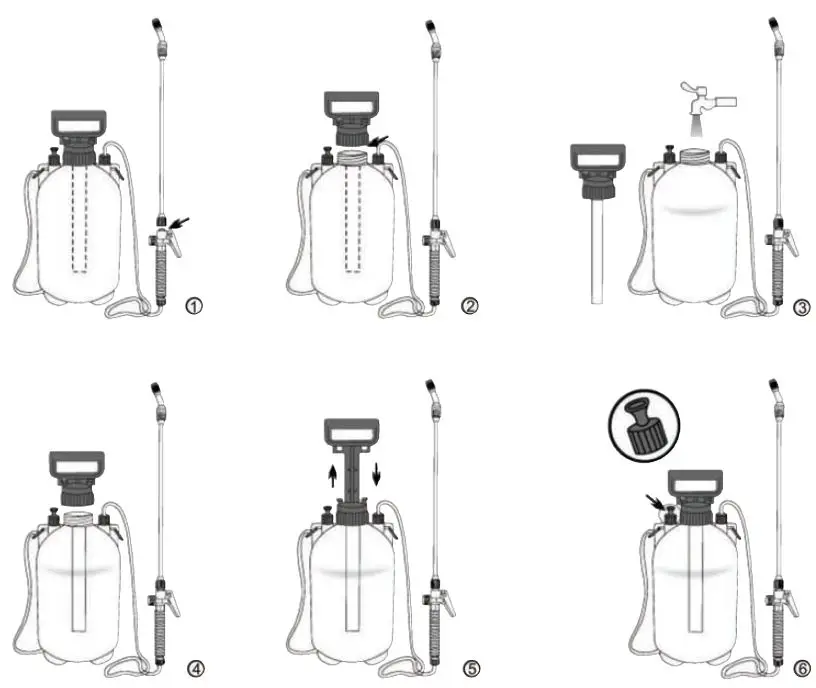 ①

②

③

④

⑤

⑥