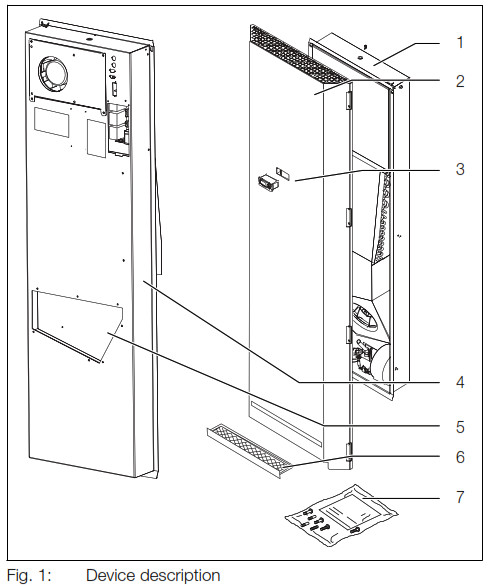 1
2
3
4
5
6
7

Fig. 1: Device description