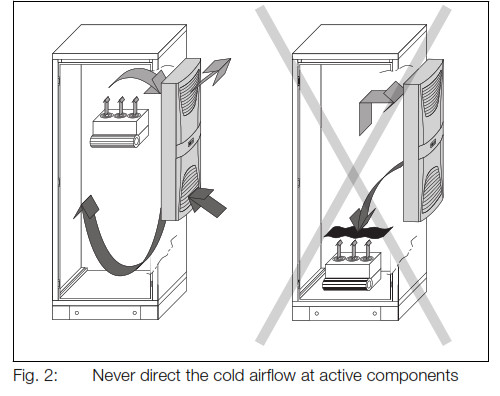 Fig. 2: Never direct the cold airflow at active components