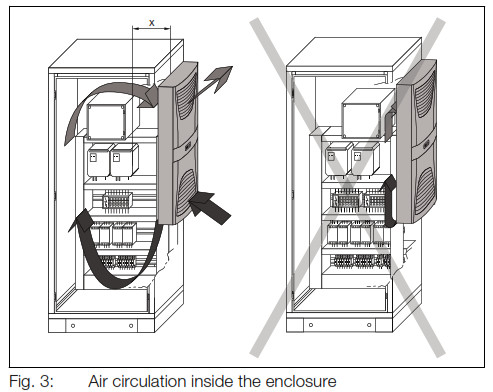 x

Fig. 3: Air circulation inside the enclosure