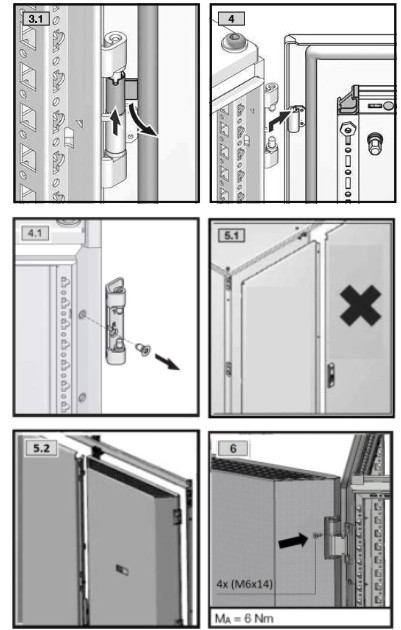 3.1

4

4.1

5.1

5.2

6

4x (M6x14)

$M_A$ = 6 Nm