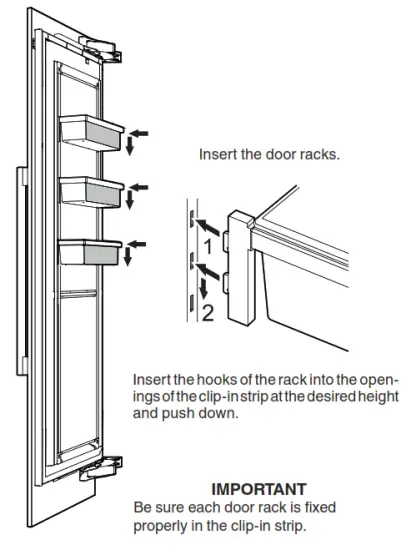 Insert the door racks.

1

2

Insert the hooks of the rack into the openings of the clip-in strip at the desired height and push down.

IMPORTANT
Be sure each door rack is fixed properly in the clip-in strip.