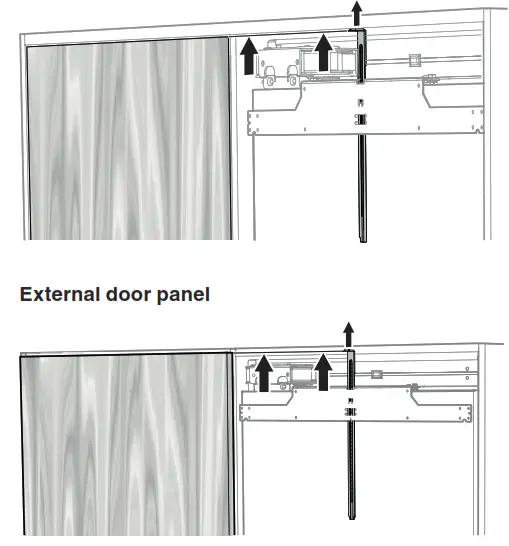 External door panel