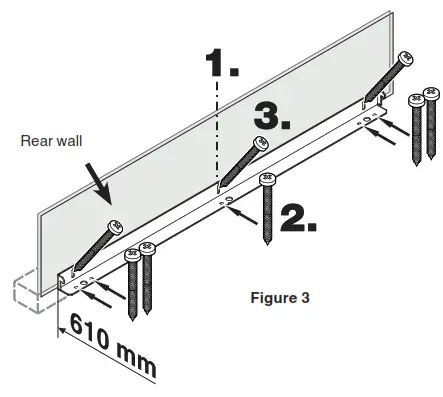 1.

3.

Rear wall

2.

Figure 3

610 mm