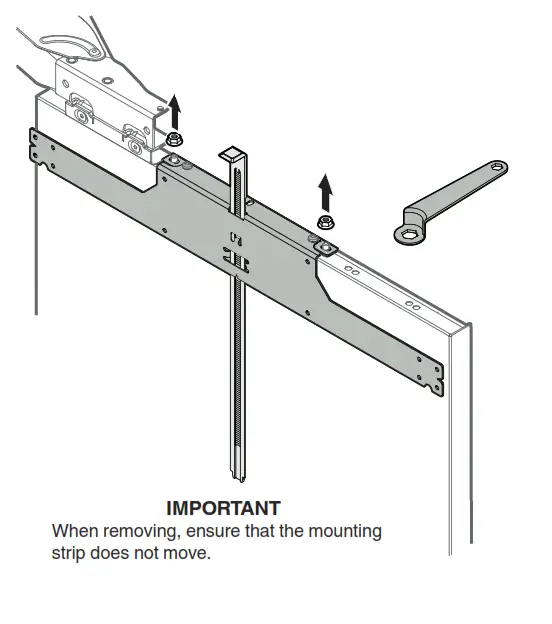 IMPORTANT
When removing, ensure that the mounting strip does not move.