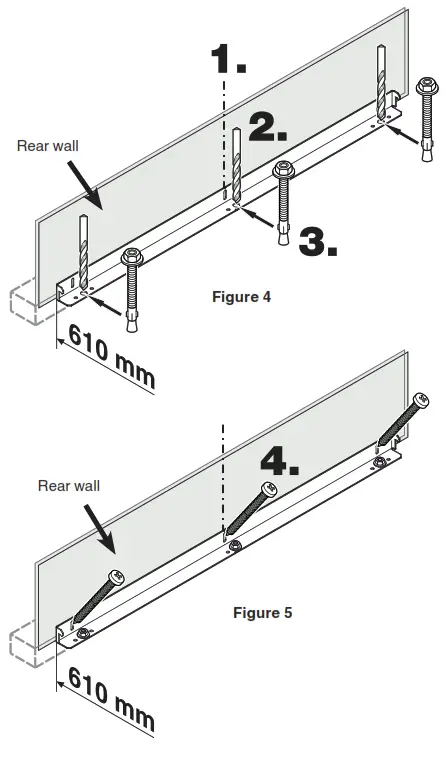 1.

2.

Rear wall

3.

Figure 4

610 mm

4.

Rear wall

Figure 5

610 mm