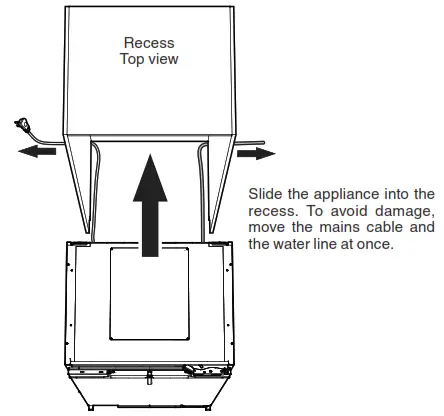 Recess
Top view

Slide the appliance into the recess. To avoid damage, move the mains cable and the water line at once.